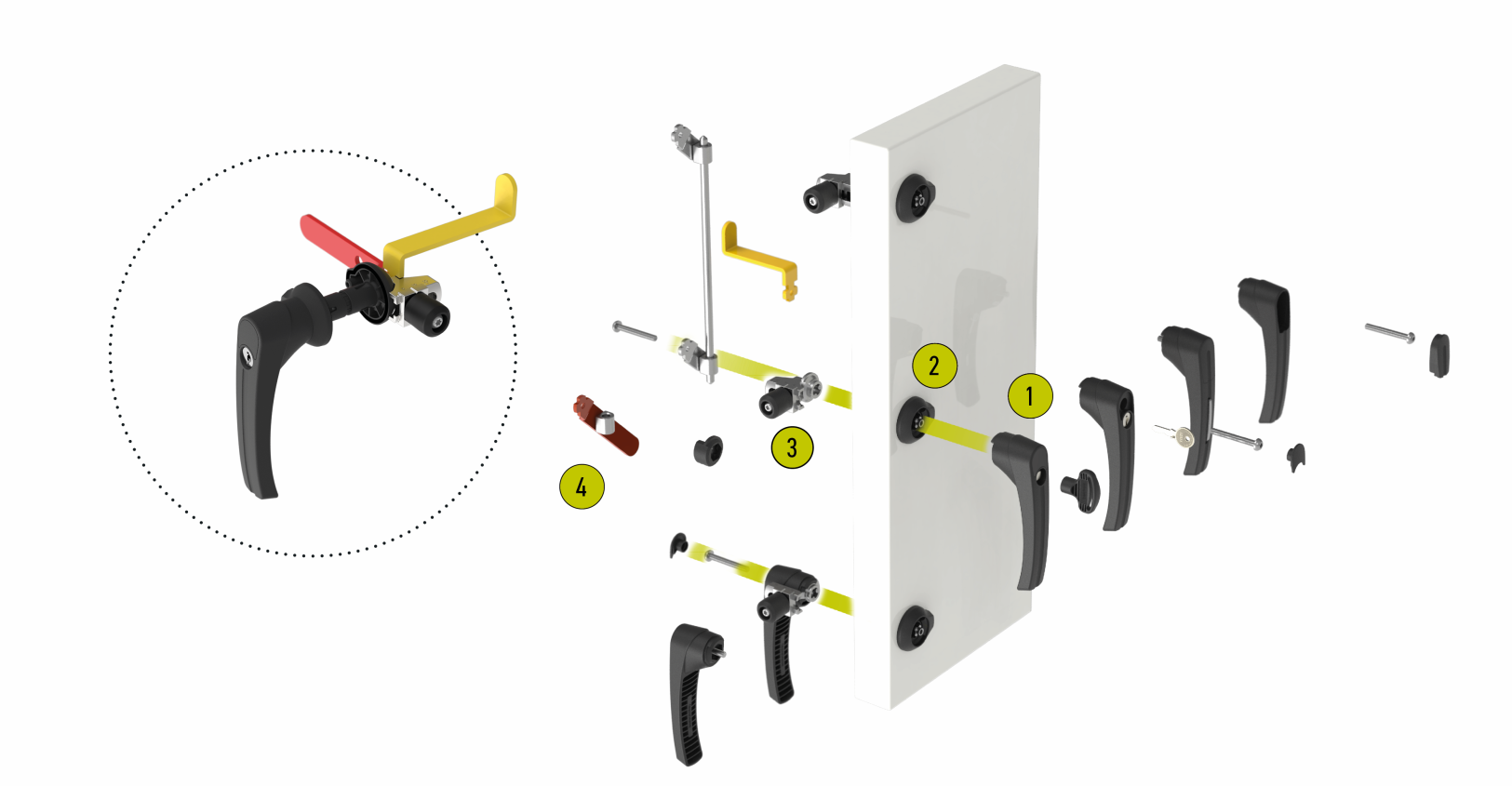 2
1
3
4